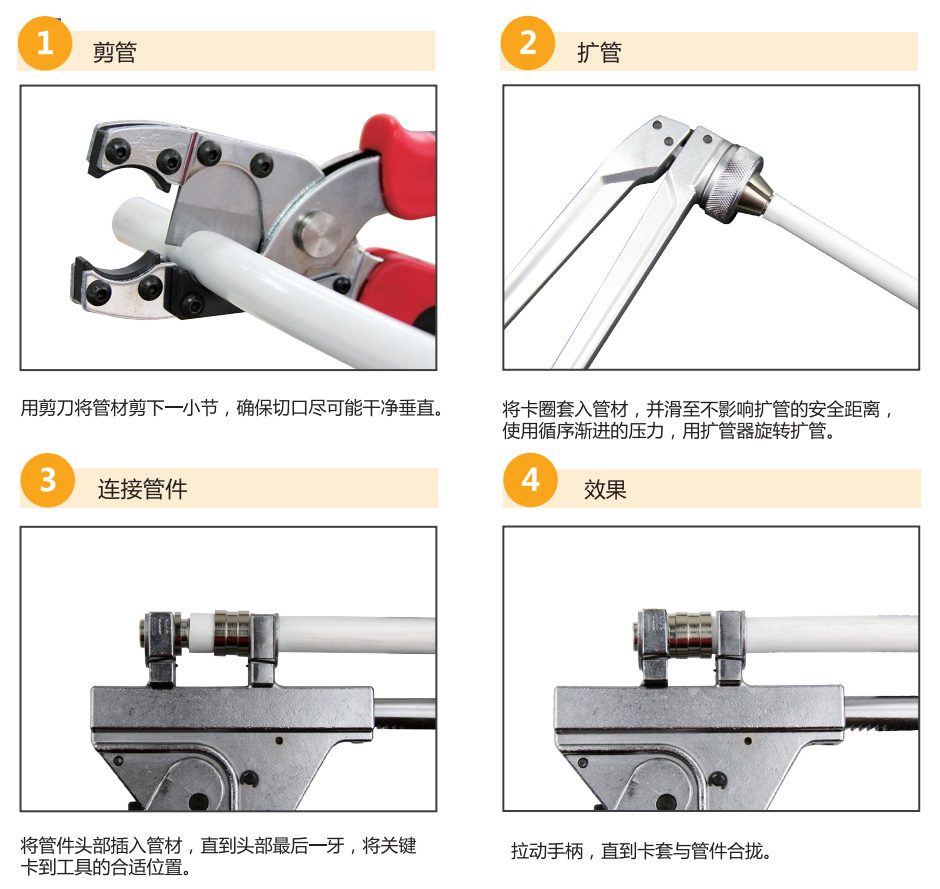 1 剪管

用剪刀将管材剪下一小节，确保切口尽可能干净垂直。

2 扩管

将卡圈套入管材，并滑至不影响扩管的安全距离，使用循序渐进的压力，用扩管器旋转扩管。

3 连接管件

将管件头部插入管材，直到头部最后一牙，将关键卡到工具的合适位置。

4 效果

拉动手柄，直到卡套与管件合拢。