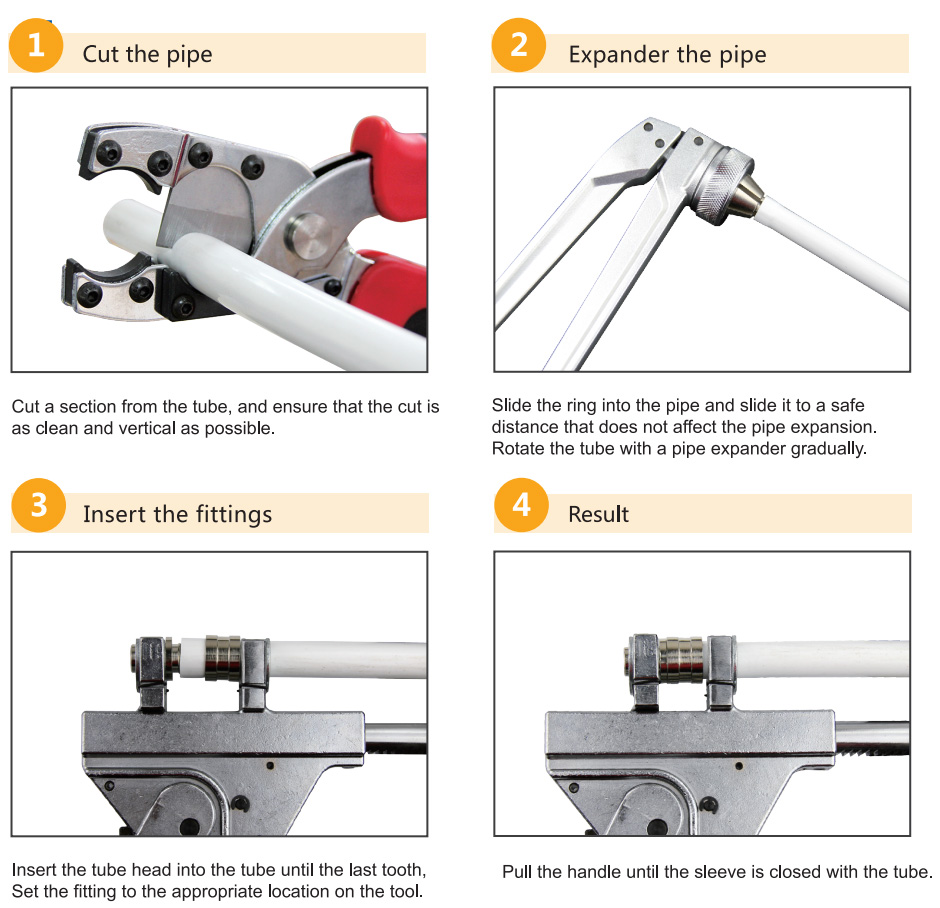 1 Cut the pipe

Cut a section from the tube, and ensure that the cut is as clean and vertical as possible.

2 Expander the pipe

Slide the ring into the pipe and slide it to a safe distance that does not affect the pipe expansion. Rotate the tube with a pipe expander gradually.

3 Insert the fittings

Insert the tube head into the tube until the last tooth, Set the fitting to the appropriate location on the tool.

4 Result

Pull the handle until the sleeve is closed with the tube.