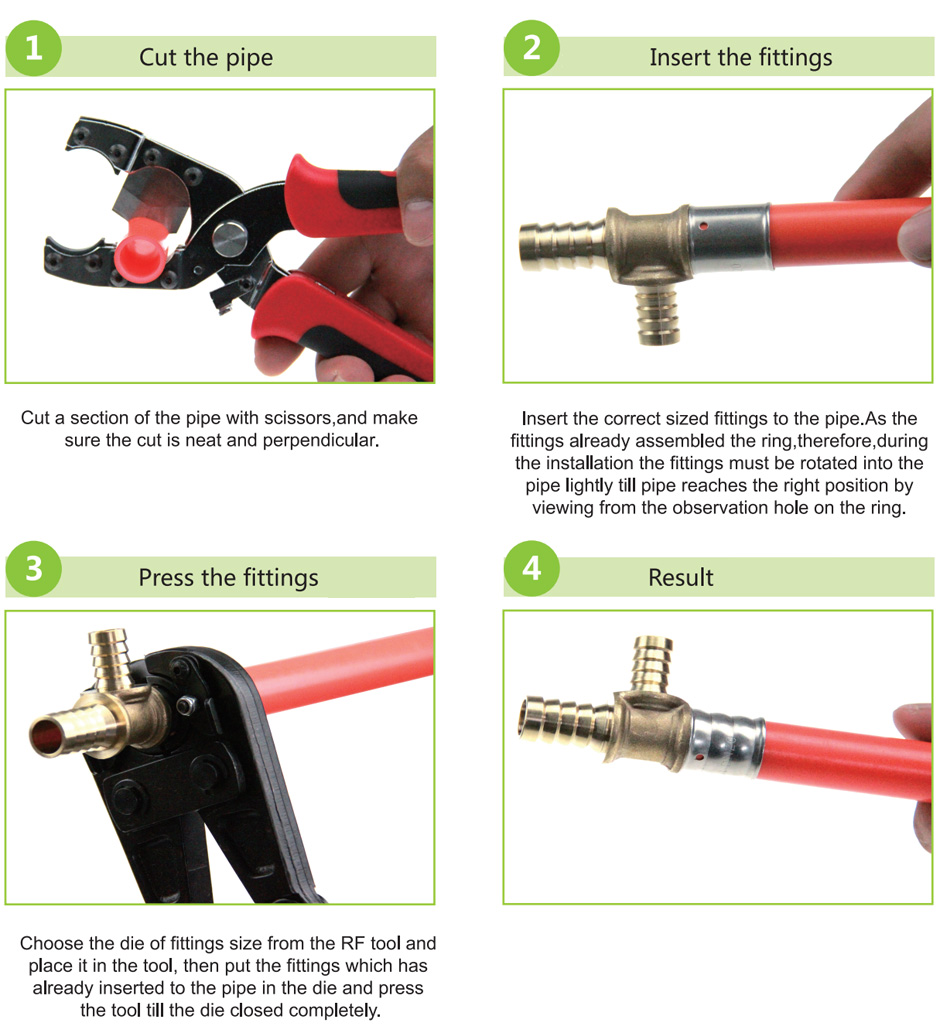 1 Cut the pipe

Cut a section of the pipe with scissors,and make sure the cut is neat and perpendicular.

2 Insert the fittings

Insert the correct sized fittings to the pipe.As the fittings already assembled the ring,therefore,during the installation the fittings must be rotated into the pipe lightly till pipe reaches the right position by viewing from the observation hole on the ring.

3 Press the fittings

Choose the die of fittings size from the RF tool and place it in the tool, then put the fittings which has already inserted to the pipe in the die and press the tool till the die closed completely.

4 Result